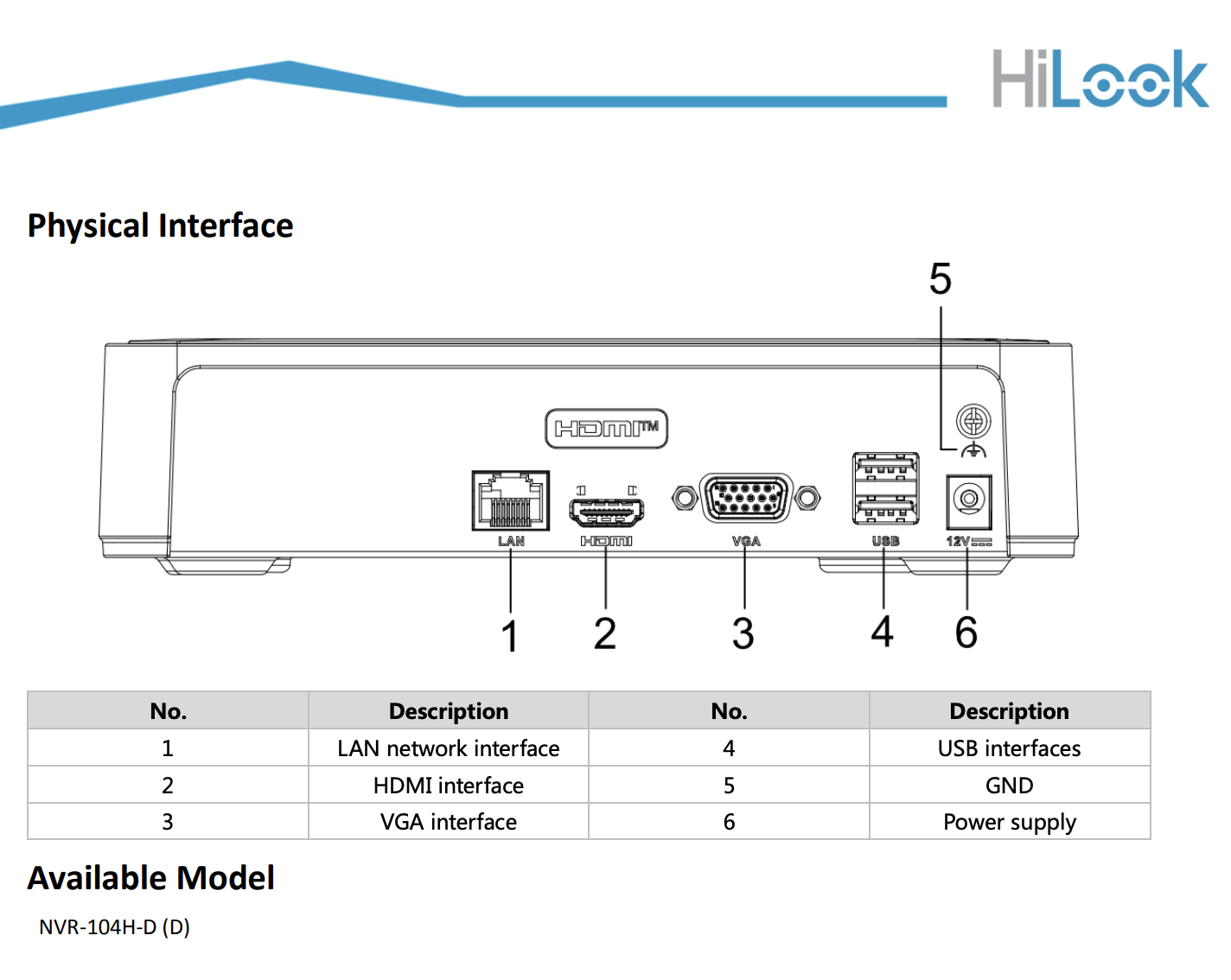 HiLook

Physical Interface

5

HDMI™

LAN HDMI VGA USB 12V

1 2 3 4 6

| No. | Description | No. | Description |
|---|---|---|---|
| 1 | LAN network interface | 4 | USB interfaces |
| 2 | HDMI interface | 5 | GND |
| 3 | VGA interface | 6 | Power supply |

Available Model

NVR-104H-D (D)